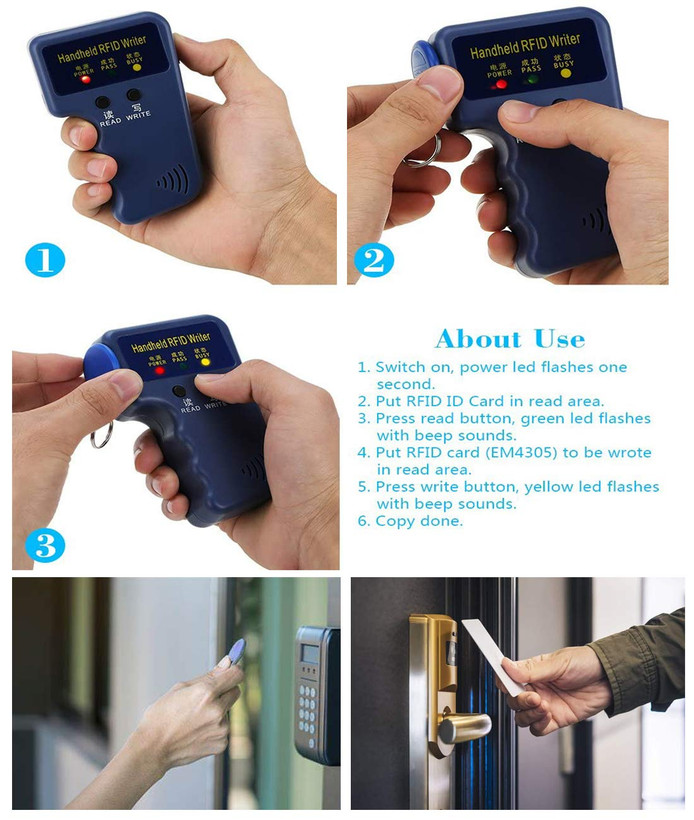 Handheld RFID Writer
电源 POWER 成功 PASS 状态 BUSY
读 READ 写 WRITE

1

Handheld RFID Writer
电源 POWER 成功 PASS 状态 BUSY

2

Handheld RFID Writer
电源 POWER 成功 PASS 状态 BUSY
读 READ 写 WRITE

3

About Use
1. Switch on, power led flashes one second.
2. Put RFID ID Card in read area.
3. Press read button, green led flashes with beep sounds.
4. Put RFID card (EM4305) to be wrote in read area.
5. Press write button, yellow led flashes with beep sounds.
6. Copy done.