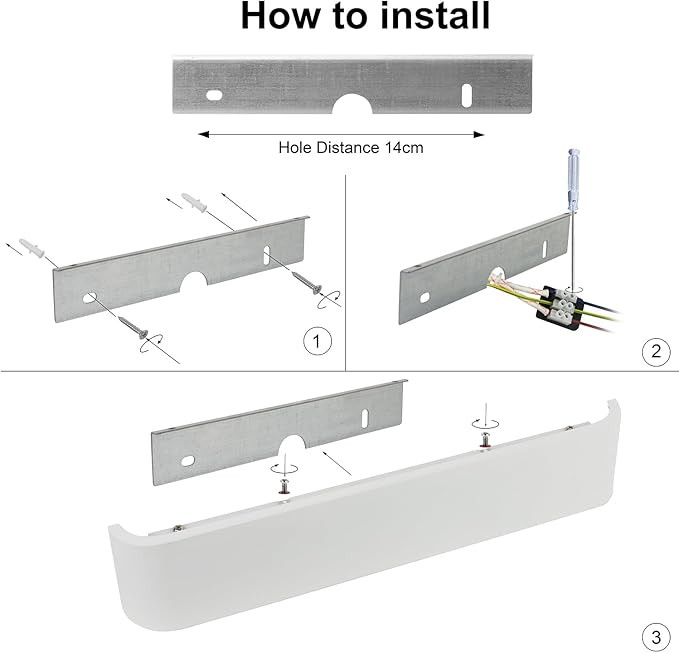 How to install

Hole Distance 14cm

1

2

3