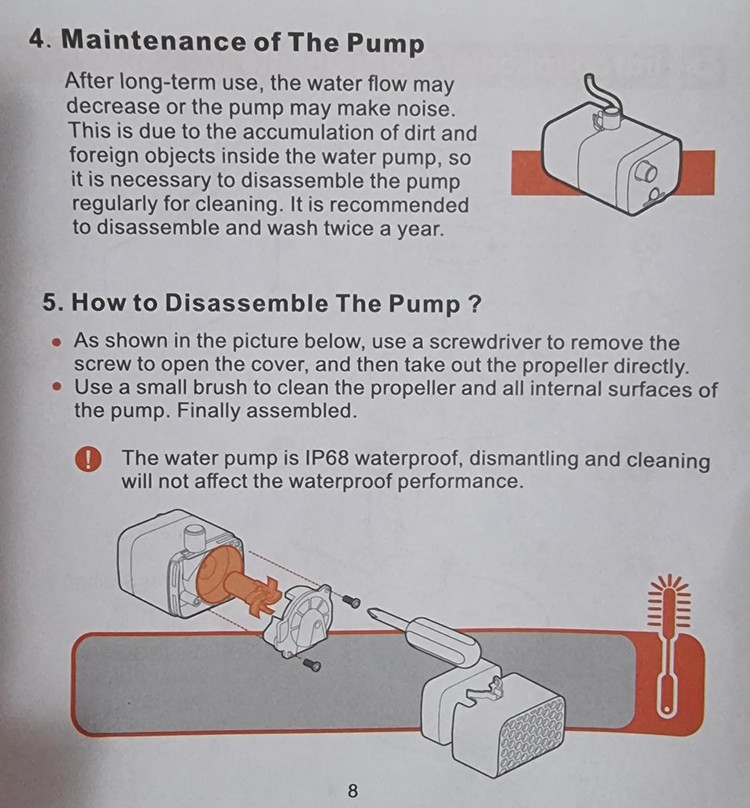 4. Maintenance of The Pump

After long-term use, the water flow may decrease or the pump may make noise. This is due to the accumulation of dirt and foreign objects inside the water pump, so it is necessary to disassemble the pump regularly for cleaning. It is recommended to disassemble and wash twice a year.

5. How to Disassemble The Pump ?

• As shown in the picture below, use a screwdriver to remove the screw to open the cover, and then take out the propeller directly.
• Use a small brush to clean the propeller and all internal surfaces of the pump. Finally assembled.

! The water pump is IP68 waterproof, dismantling and cleaning will not affect the waterproof performance.

8